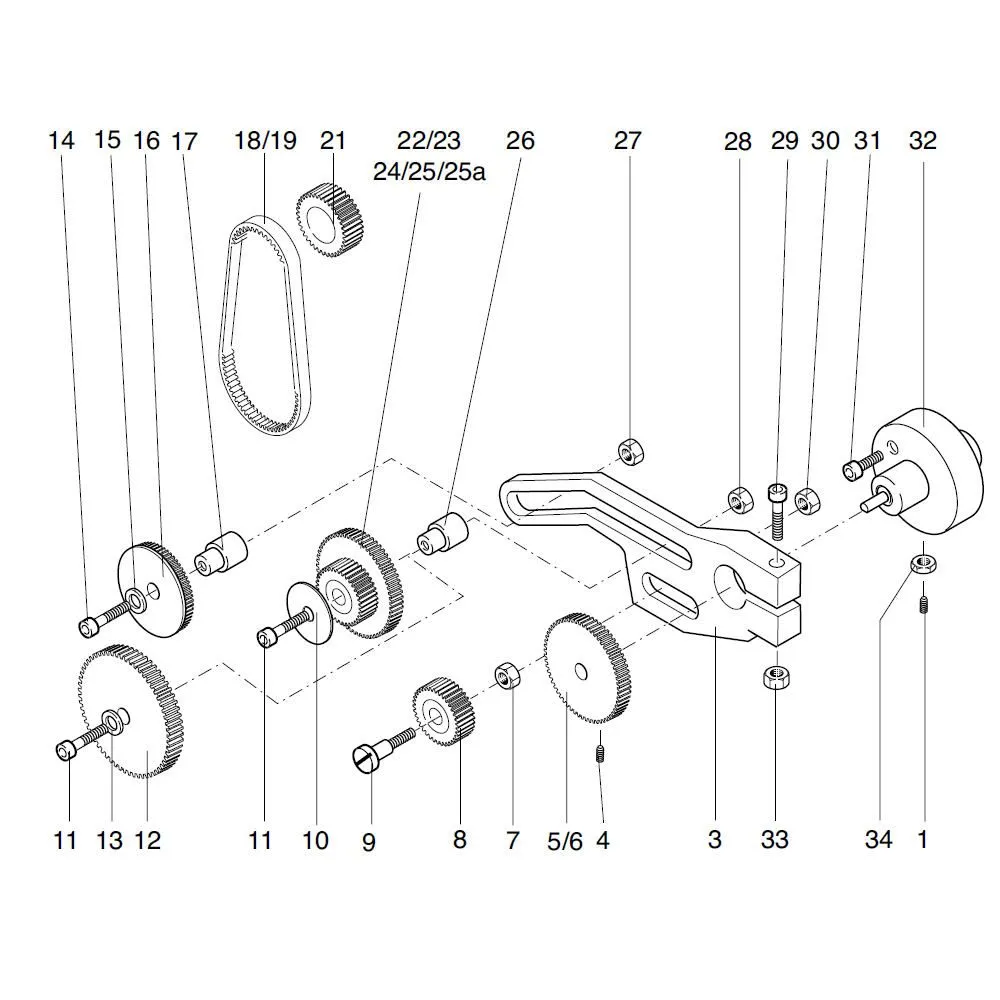 14 15 16 17 18/19 21 22/23 24/25/25a 26 27 28 29 30 31 32

11 13 12 11 10 9 8 7 5/6 4 3 33 34 1