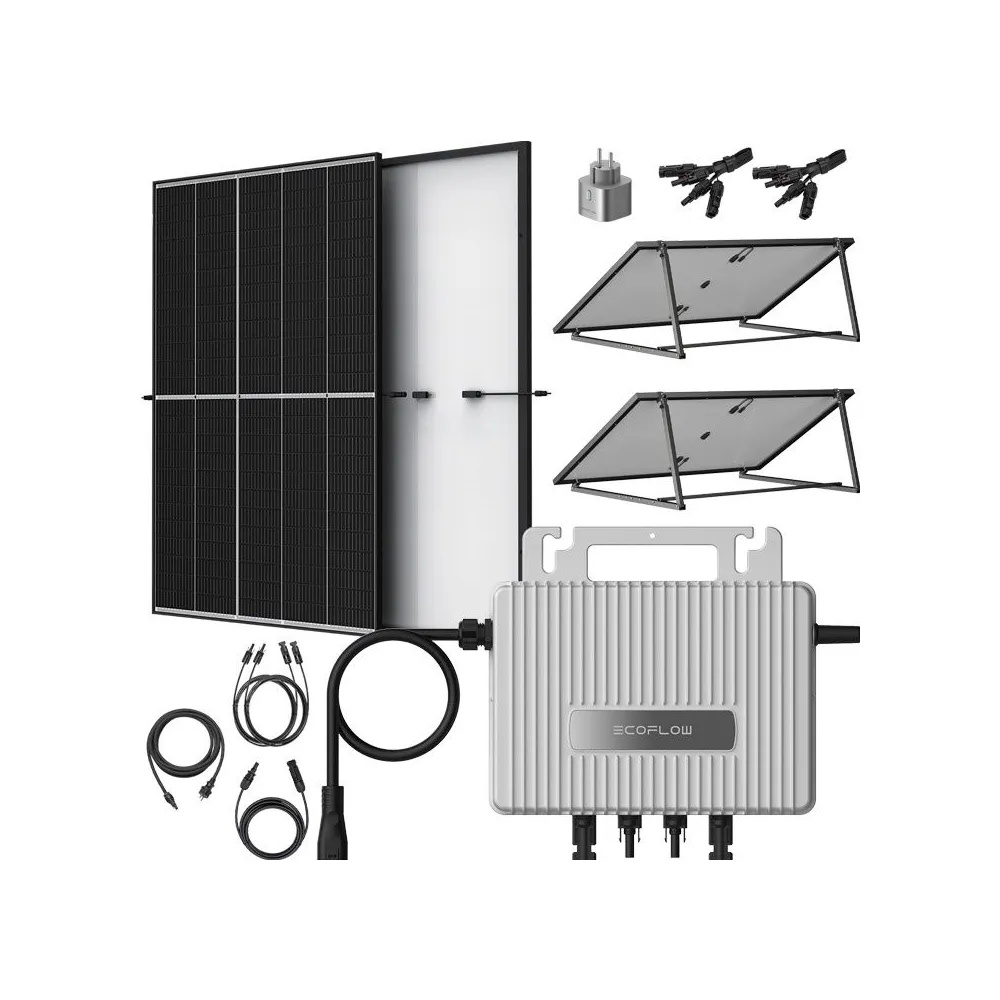 ECOFLOW